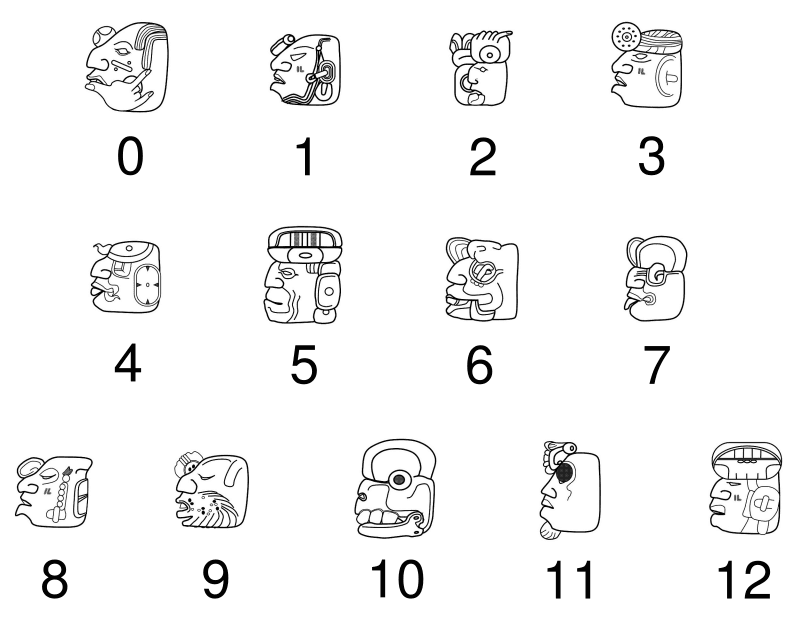 0 1 2 3

4 5 6 7

8 9 10 11 12